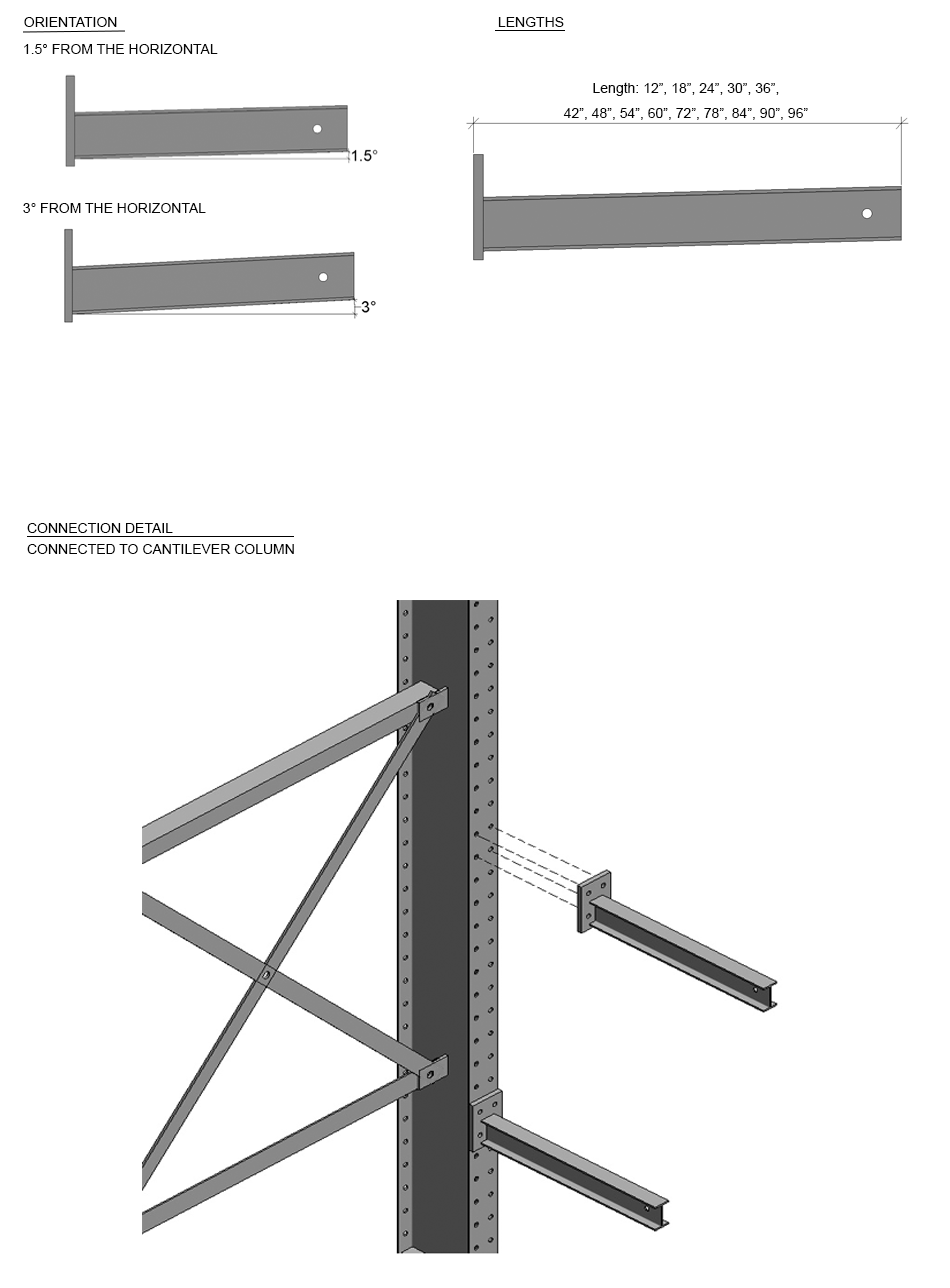 ORIENTATION

1.5° FROM THE HORIZONTAL

1.5°

3° FROM THE HORIZONTAL

3°

LENGTHS

Length: 12”, 18”, 24”, 30”, 36”, 42”, 48”, 54”, 60”, 72”, 78”, 84”, 90”, 96”

CONNECTION DETAIL

CONNECTED TO CANTILEVER COLUMN