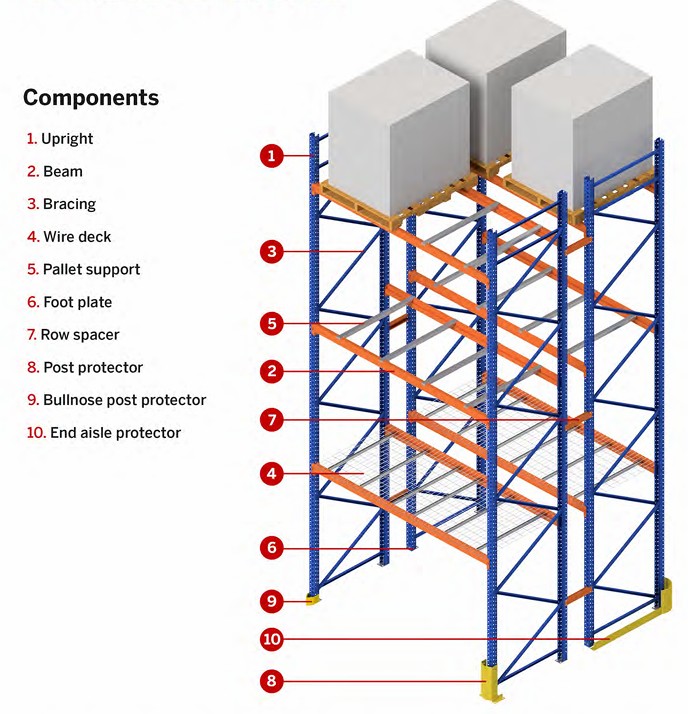 Components

1. Upright
2. Beam
3. Bracing
4. Wire deck
5. Pallet support
6. Foot plate
7. Row spacer
8. Post protector
9. Bullnose post protector
10. End aisle protector

1
3
5
2
7
4
6
9
10
8