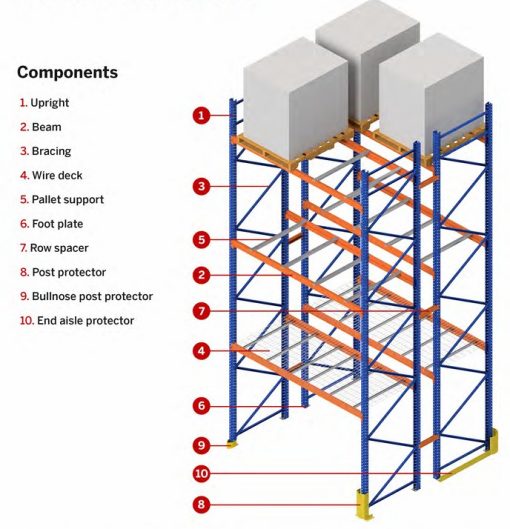 Components

1. Upright
2. Beam
3. Bracing
4. Wire deck
5. Pallet support
6. Foot plate
7. Row spacer
8. Post protector
9. Bullnose post protector
10. End aisle protector

1
3
5
2
7
4
6
9
10
8